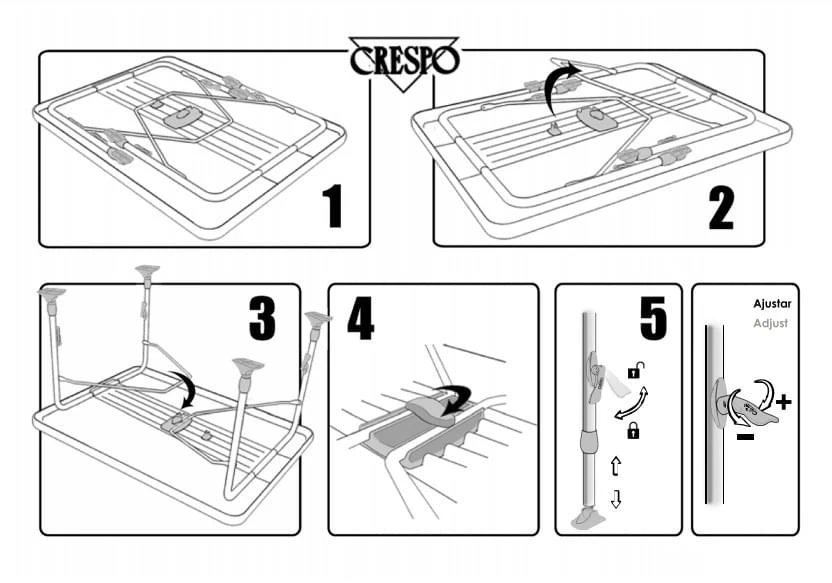 CRESPO

1

2

3

4

5

Ajustar
Adjust

+
−